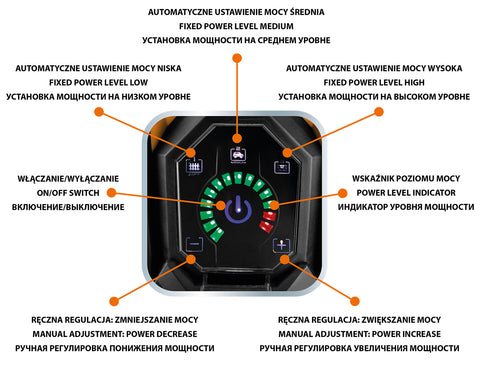 AUTOMATYCZNE USTAWIENIE MOCY ŚREDNIA
FIXED POWER LEVEL MEDIUM
УСТАНОВКА МОЩНОСТИ НА СРЕДНЕМ УРОВНЕ

AUTOMATYCZNE USTAWIENIE MOCY NISKA
FIXED POWER LEVEL LOW
УСТАНОВКА МОЩНОСТИ НА НИЗКОМ УРОВНЕ

AUTOMATYCZNE USTAWIENIE MOCY WYSOKA
FIXED POWER LEVEL HIGH
УСТАНОВКА МОЩНОСТИ НА ВЫСОКОМ УРОВНЕ

WŁĄCZANIE/WYŁĄCZANIE
ON/OFF SWITCH
ВКЛЮЧЕНИЕ/ВЫКЛЮЧЕНИЕ

WSKAŹNIK POZIOMU MOCY
POWER LEVEL INDICATOR
ИНДИКАТОР УРОВНЯ МОЩНОСТИ

RĘCZNA REGULACJA: ZMNIEJSZANIE MOCY
MANUAL ADJUSTMENT: POWER DECREASE
РУЧНАЯ РЕГУЛИРОВКА ПОНИЖЕНИЯ МОЩНОСТИ

RĘCZNA REGULACJA: ZWIĘKSZANIE MOCY
MANUAL ADJUSTMENT: POWER INCREASE
РУЧНАЯ РЕГУЛИРОВКА УВЕЛИЧЕНИЯ МОЩНОСТИ