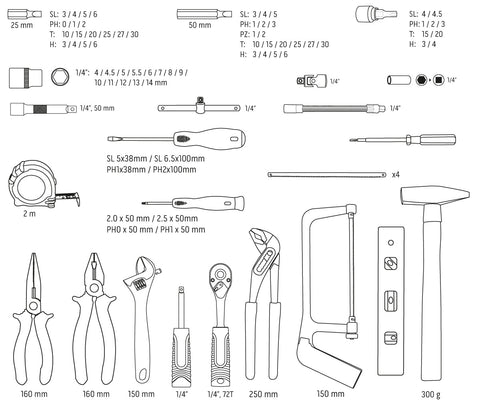 25 mm
SL: 3 / 4 / 5 / 6
PH: 0 / 1 / 2
T: 10 / 15 / 20 / 25 / 27 / 30
H: 3 / 4 / 5 / 6

50 mm
SL: 3 / 4 / 5
PH: 1 / 2 / 3
PZ: 1 / 2
T: 10 / 15 / 20 / 25 / 27 / 30
H: 3 / 4 / 5 / 6

SL: 4 / 4.5
PH: 1 / 2 / 3
T: 15 / 20
H: 3 / 4

1/4": 4 / 4.5 / 5 / 5.5 / 6 / 7 / 8 / 9 / 10 / 11 / 12 / 13 / 14 mm

1/4"

1/4"

1/4", 50 mm

1/4"

1/4"

SL 5x38mm / SL 6.5x100mm
PH1x38mm / PH2x100mm

x4

2 m

2.0 x 50 mm / 2.5 x 50mm
PH0 x 50 mm / PH1 x 50 mm

160 mm
160 mm
150 mm
1/4"
1/4", 72T
250 mm
150 mm
300 g